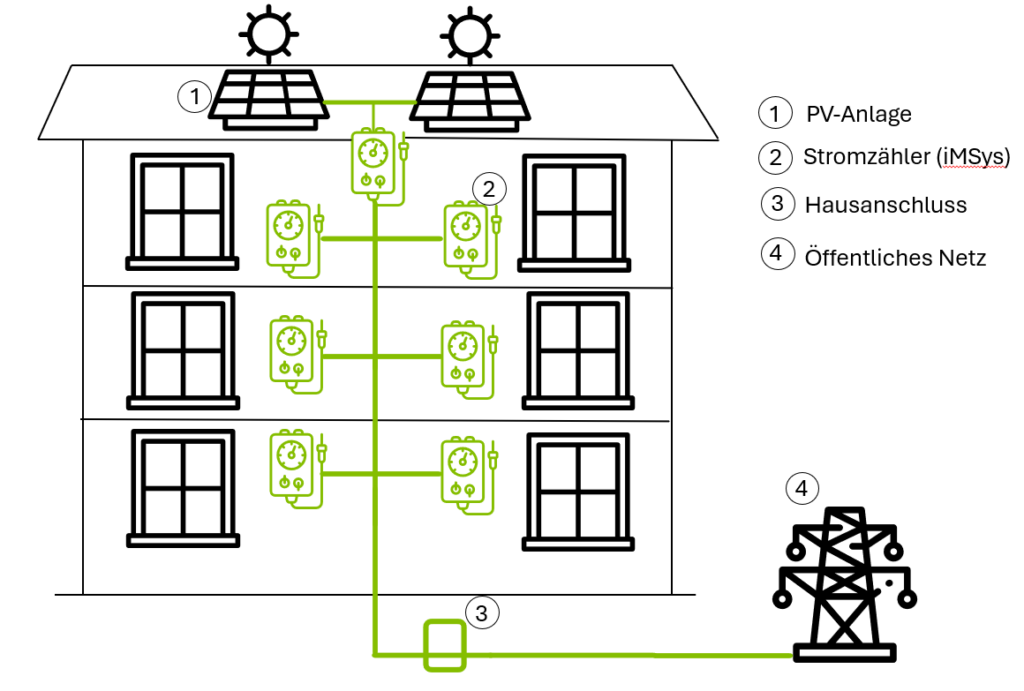 1

2

3

4

1 PV-Anlage

2 Stromzähler (iMSys)

3 Hausanschluss

4 Öffentliches Netz